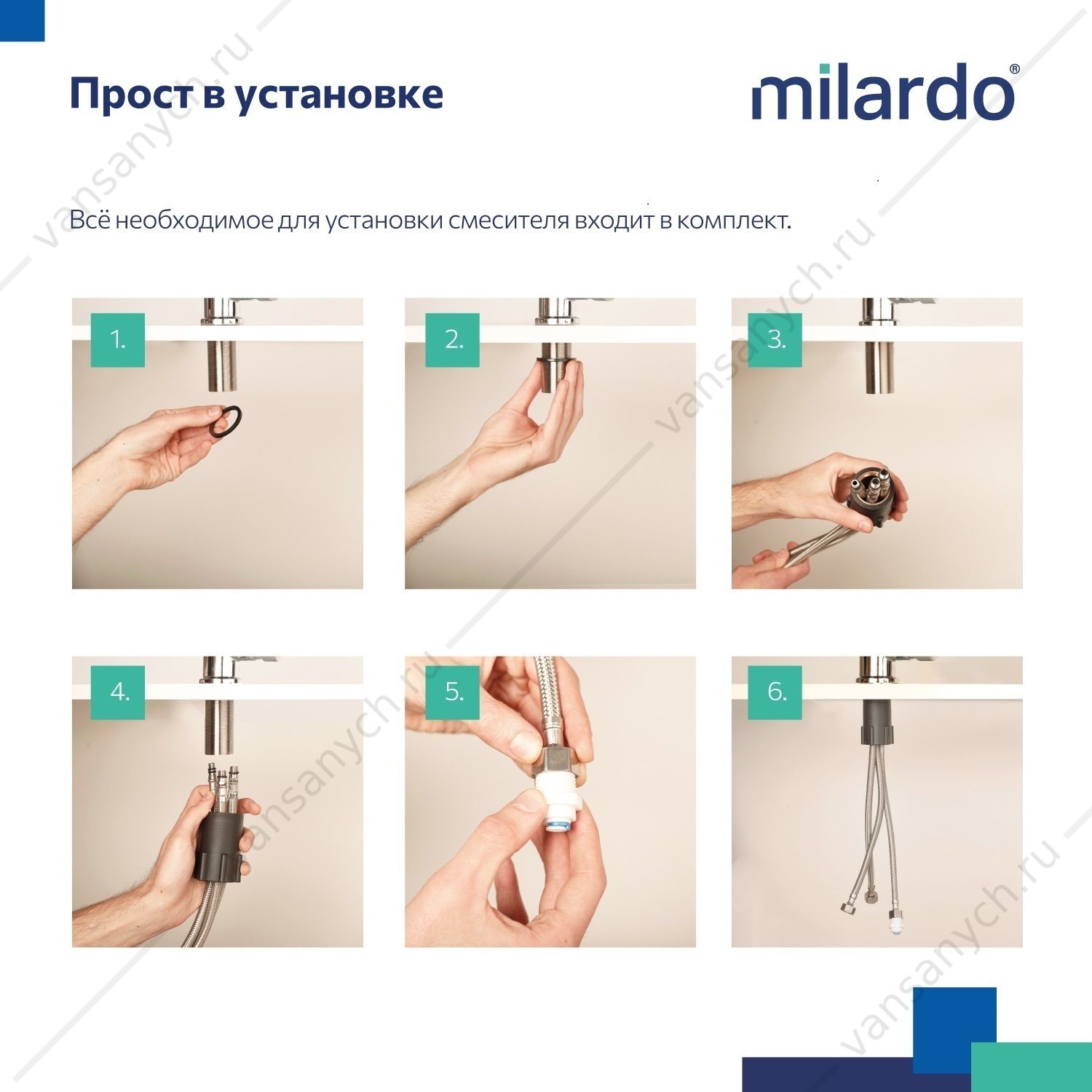 Прост в установке

milardo®

Всё необходимое для установки смесителя входит в комплект.

1.

2.

3.

4.

5.

6.

vansanych.ru